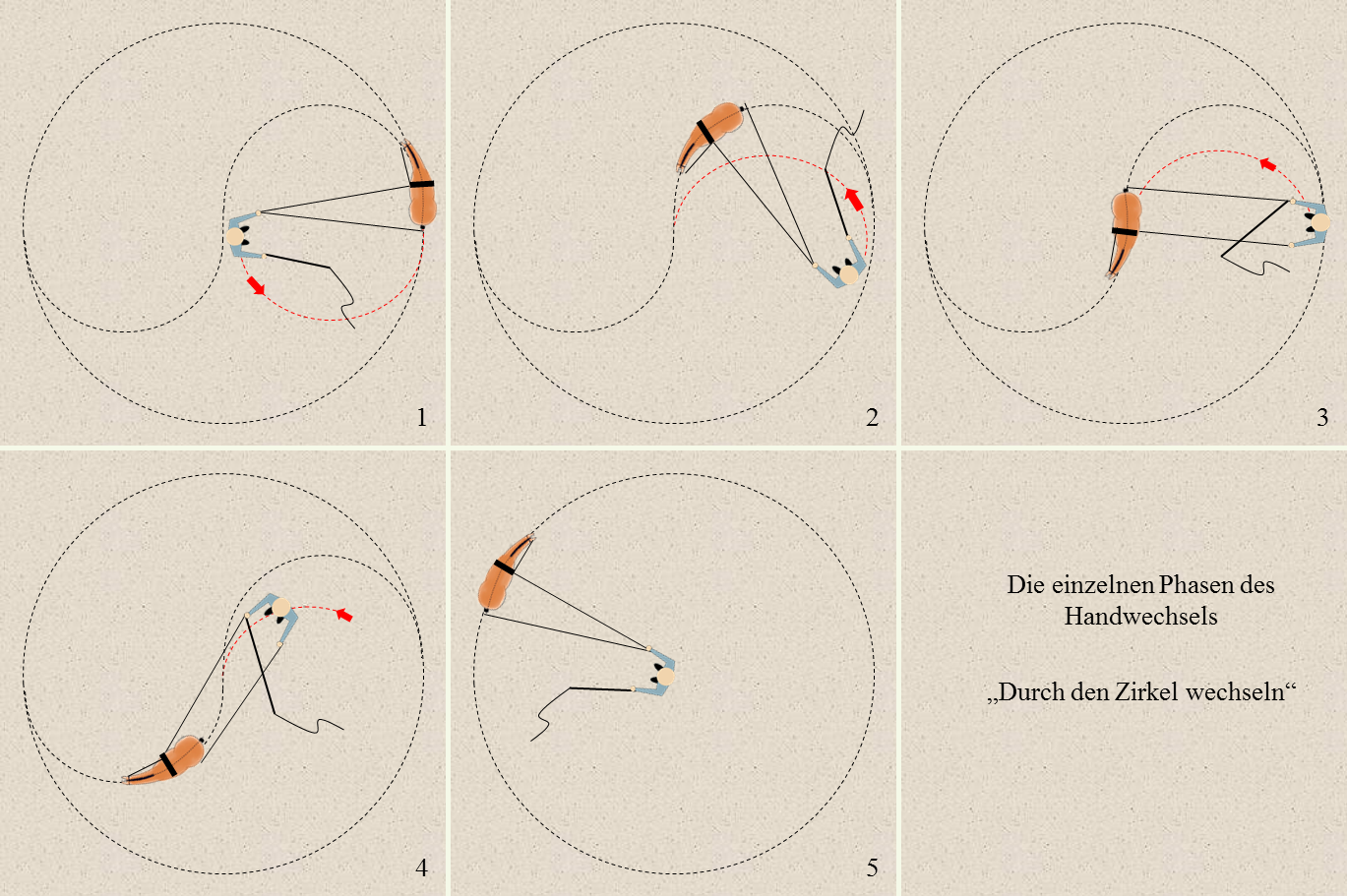 1

2

3

4

5

Die einzelnen Phasen des Handwechsels

„Durch den Zirkel wechseln“